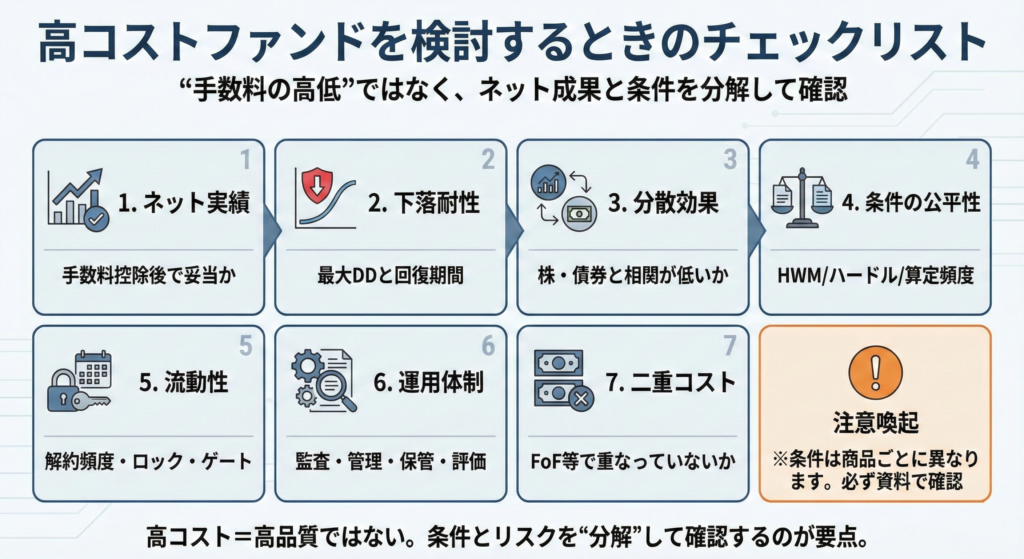 高コストファンドを検討するときのチェックリスト

“手数料の高低”ではなく、ネット成果と条件を分解して確認

1
1. ネット実績
手数料控除後で妥当か

2
2. 下落耐性
最大DDと回復期間

3
3. 分散効果
株・債券と相関が低いか

4
4. 条件の公平性
HWM/ハードル/算定頻度

5
5. 流動性
解約頻度・ロック・ゲート

6
6. 運用体制
監査・管理・保管・評価

7
7. 二重コスト
FoF等で重なっていないか

!
注意喚起
※条件は商品ごとに異なります。必ず資料で確認

高コスト＝高品質ではない。条件とリスクを“分解”して確認するのが要点。